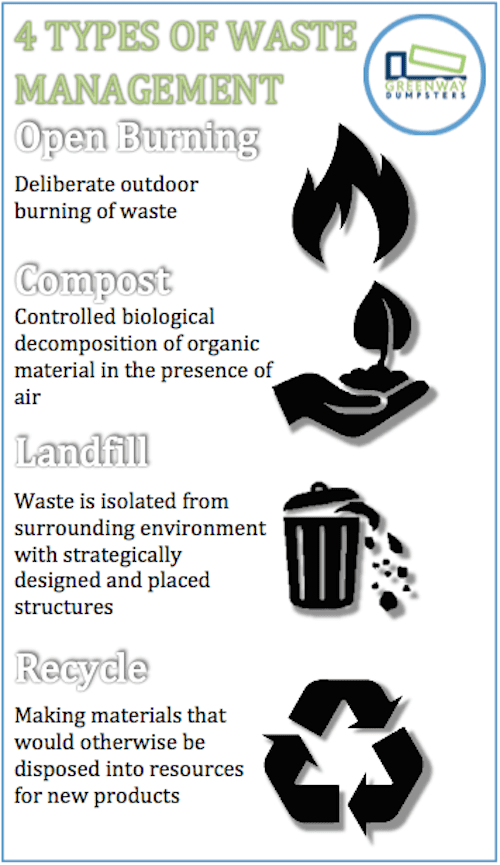 4 TYPES OF WASTE MANAGEMENT

GREENWAY DUMPSTERS

Open Burning

Deliberate outdoor burning of waste

Compost

Controlled biological decomposition of organic material in the presence of air

Landfill

Waste is isolated from surrounding environment with strategically designed and placed structures

Recycle

Making materials that would otherwise be disposed into resources for new products